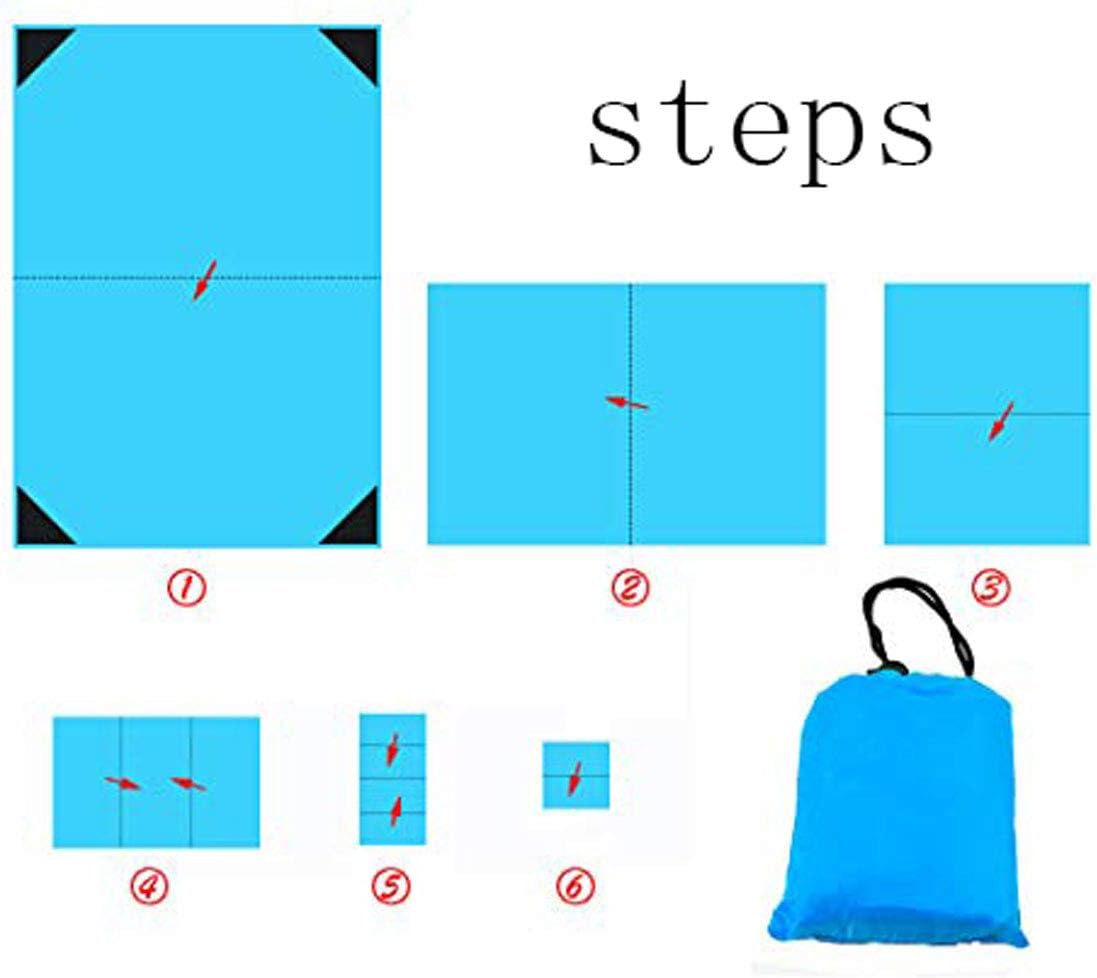 steps

①

②

③

④

⑤

⑥