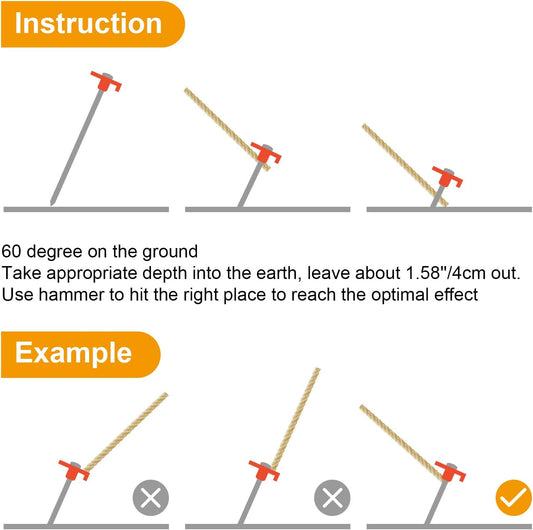 Instruction

60 degree on the ground
Take appropriate depth into the earth, leave about 1.58"/4cm out.
Use hammer to hit the right place to reach the optimal effect

Example